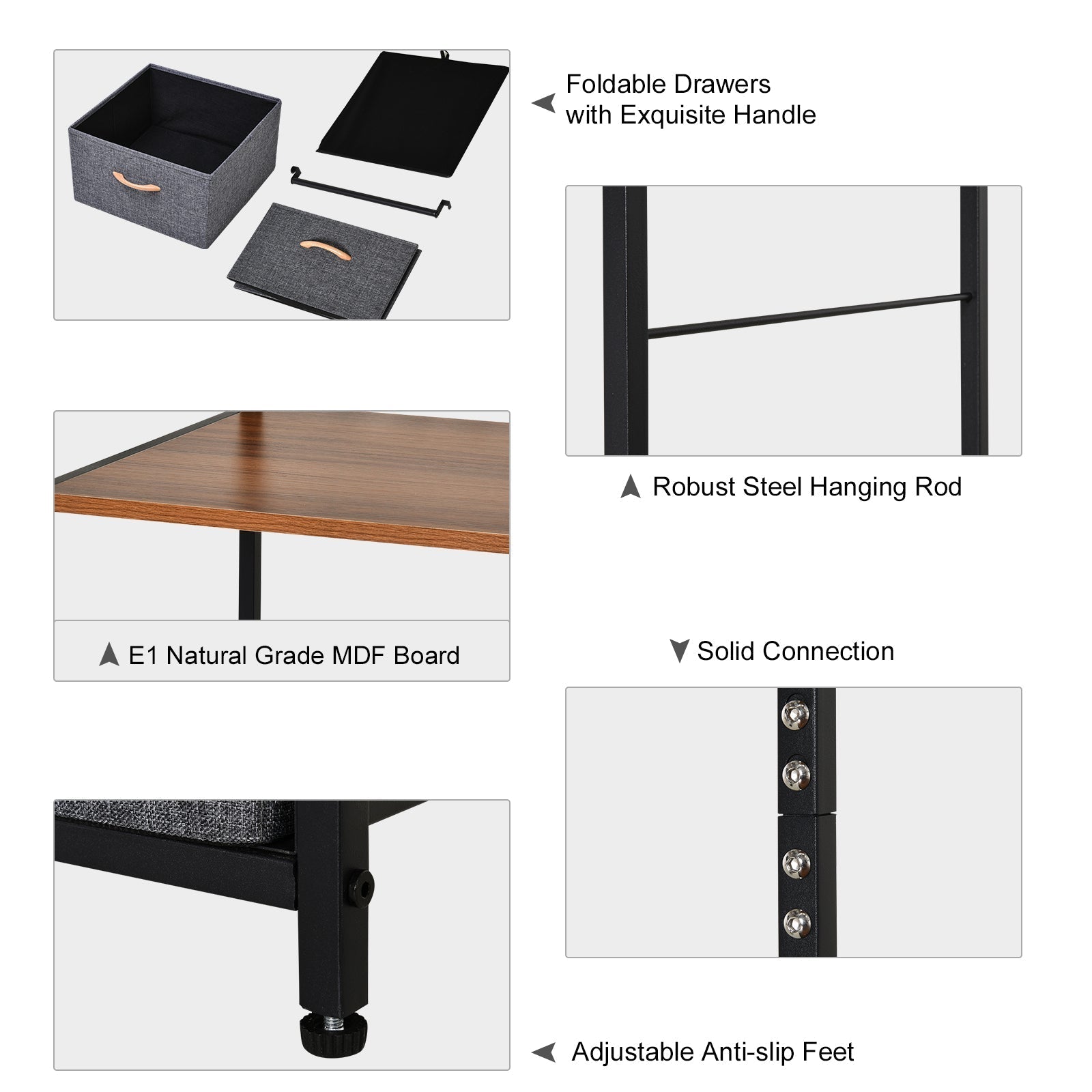 Foldable Drawers
with Exquisite Handle

Robust Steel Hanging Rod

E1 Natural Grade MDF Board

Solid Connection

Adjustable Anti-slip Feet