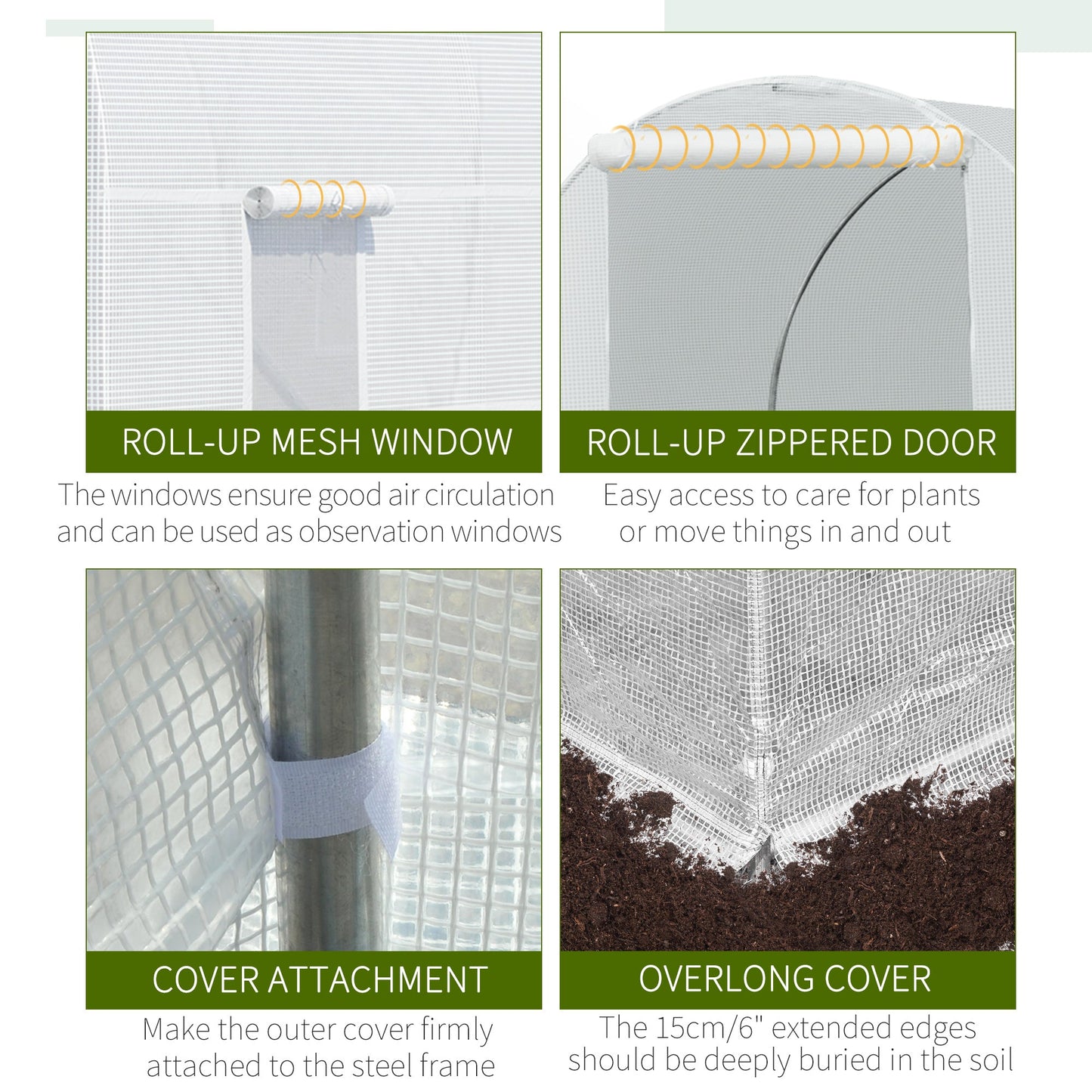 ROLL-UP MESH WINDOW

The windows ensure good air circulation and can be used as observation windows

ROLL-UP ZIPPERED DOOR

Easy access to care for plants or move things in and out

COVER ATTACHMENT

Make the outer cover firmly attached to the steel frame

OVERLONG COVER

The 15cm/6" extended edges should be deeply buried in the soil