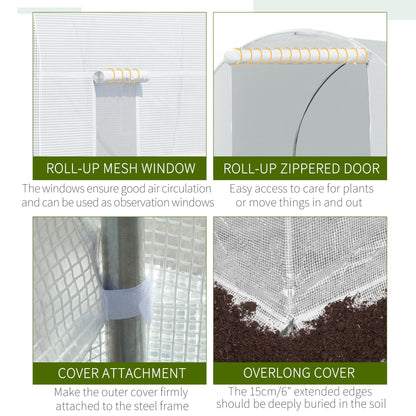 ROLL-UP MESH WINDOW

The windows ensure good air circulation and can be used as observation windows

ROLL-UP ZIPPERED DOOR

Easy access to care for plants or move things in and out

COVER ATTACHMENT

Make the outer cover firmly attached to the steel frame

OVERLONG COVER

The 15cm/6" extended edges should be deeply buried in the soil