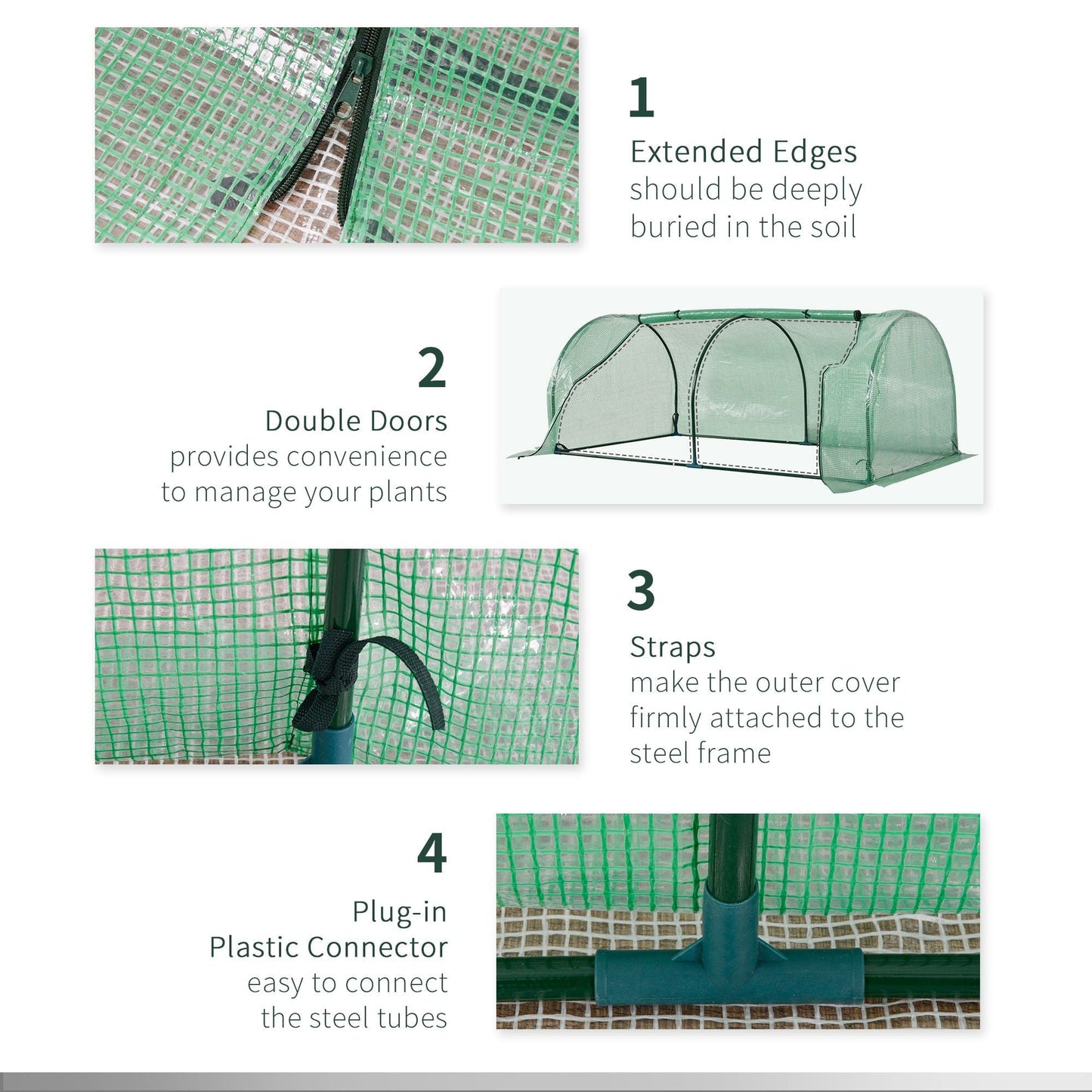 1
Extended Edges
should be deeply buried in the soil

2
Double Doors
provides convenience to manage your plants

3
Straps
make the outer cover firmly attached to the steel frame

4
Plug-in
Plastic Connector
easy to connect the steel tubes