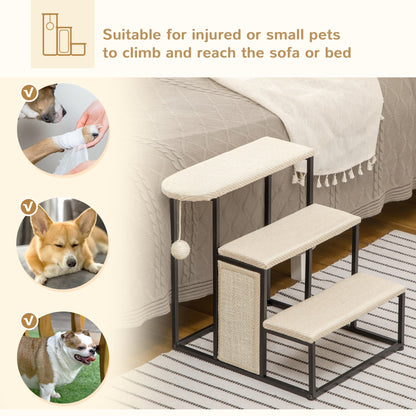 Suitable for injured or small pets to climb and reach the sofa or bed