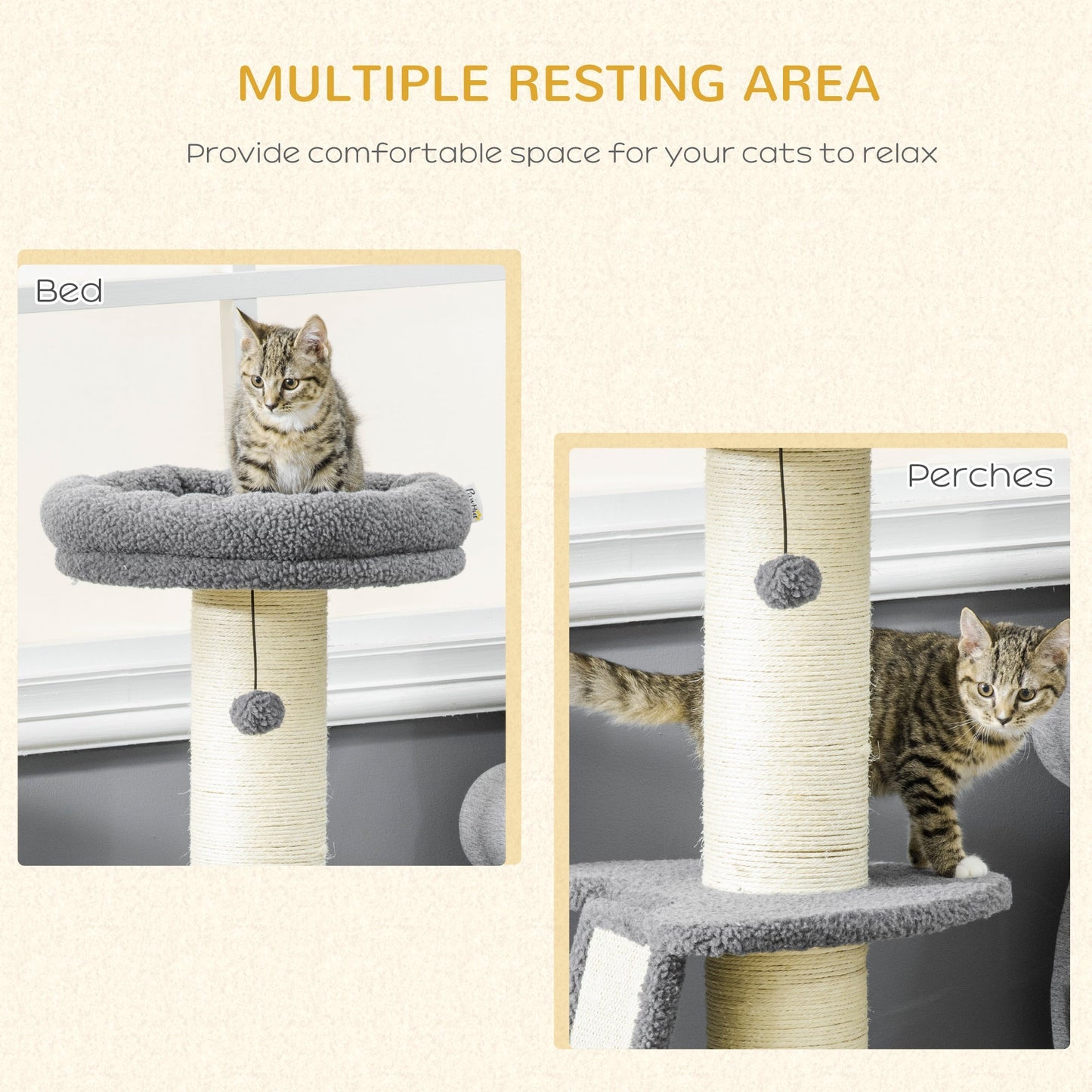 MULTIPLE RESTING AREA

Provide comfortable space for your cats to relax

Bed

PawHut

Perches