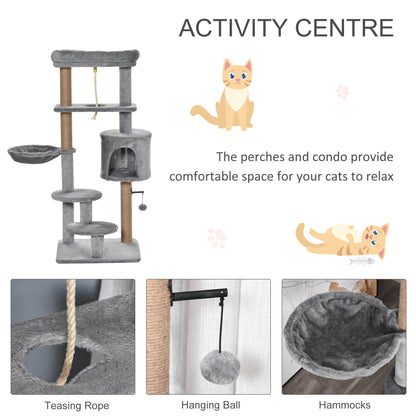 ACTIVITY CENTRE

The perches and condo provide comfortable space for your cats to relax

Teasing Rope

Hanging Ball

Hammocks