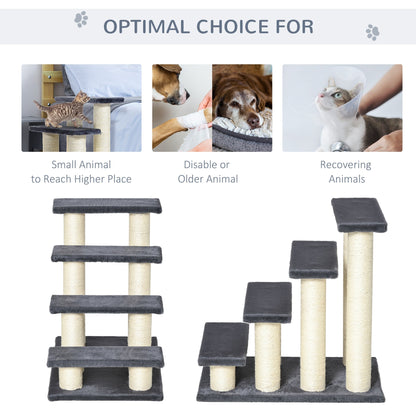 OPTIMAL CHOICE FOR

Small Animal to Reach Higher Place

Disable or Older Animal

Recovering Animals