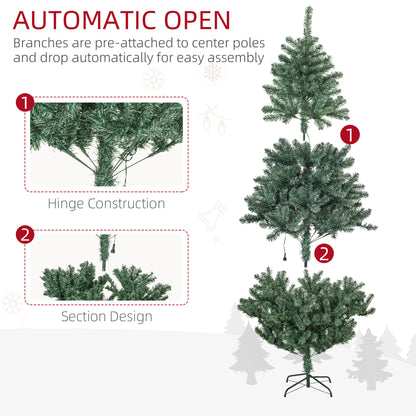 AUTOMATIC OPEN

Branches are pre-attached to center poles and drop automatically for easy assembly

1

Hinge Construction

2

Section Design

1

2