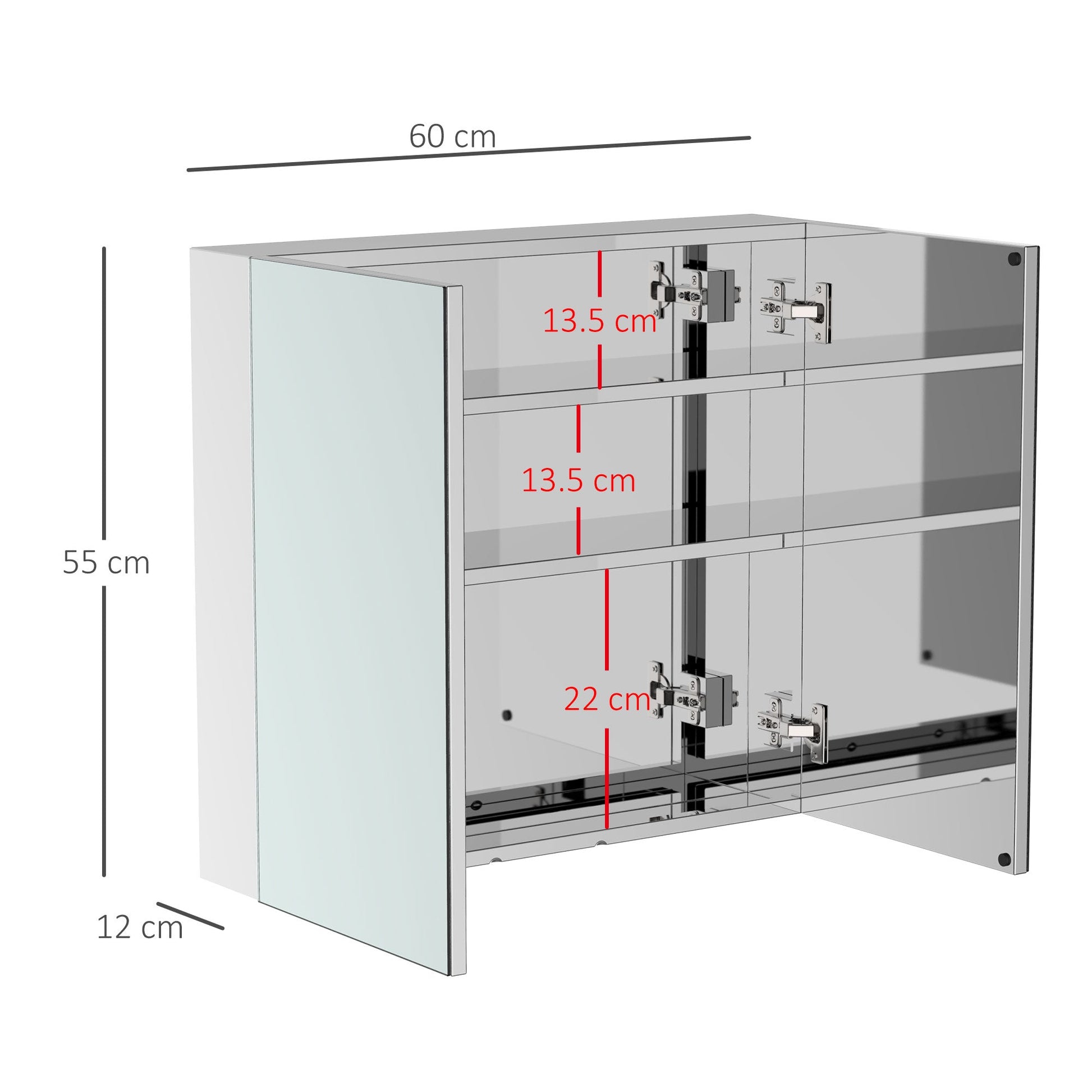 60 cm

55 cm

13.5 cm

13.5 cm

22 cm

12 cm