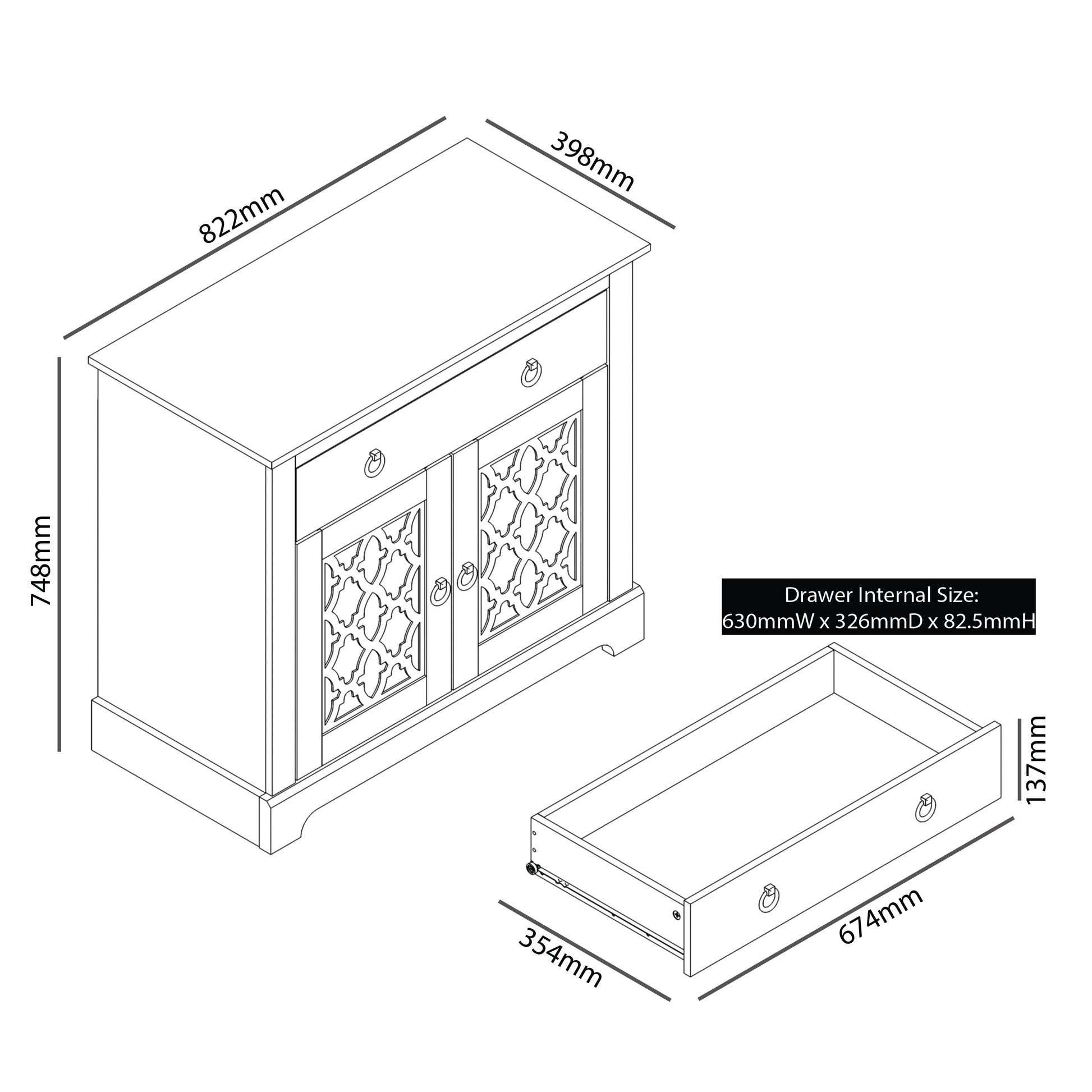 822mm

398mm

748mm

Drawer Internal Size:
630mmW x 326mmD x 82.5mmH

137mm

354mm

674mm