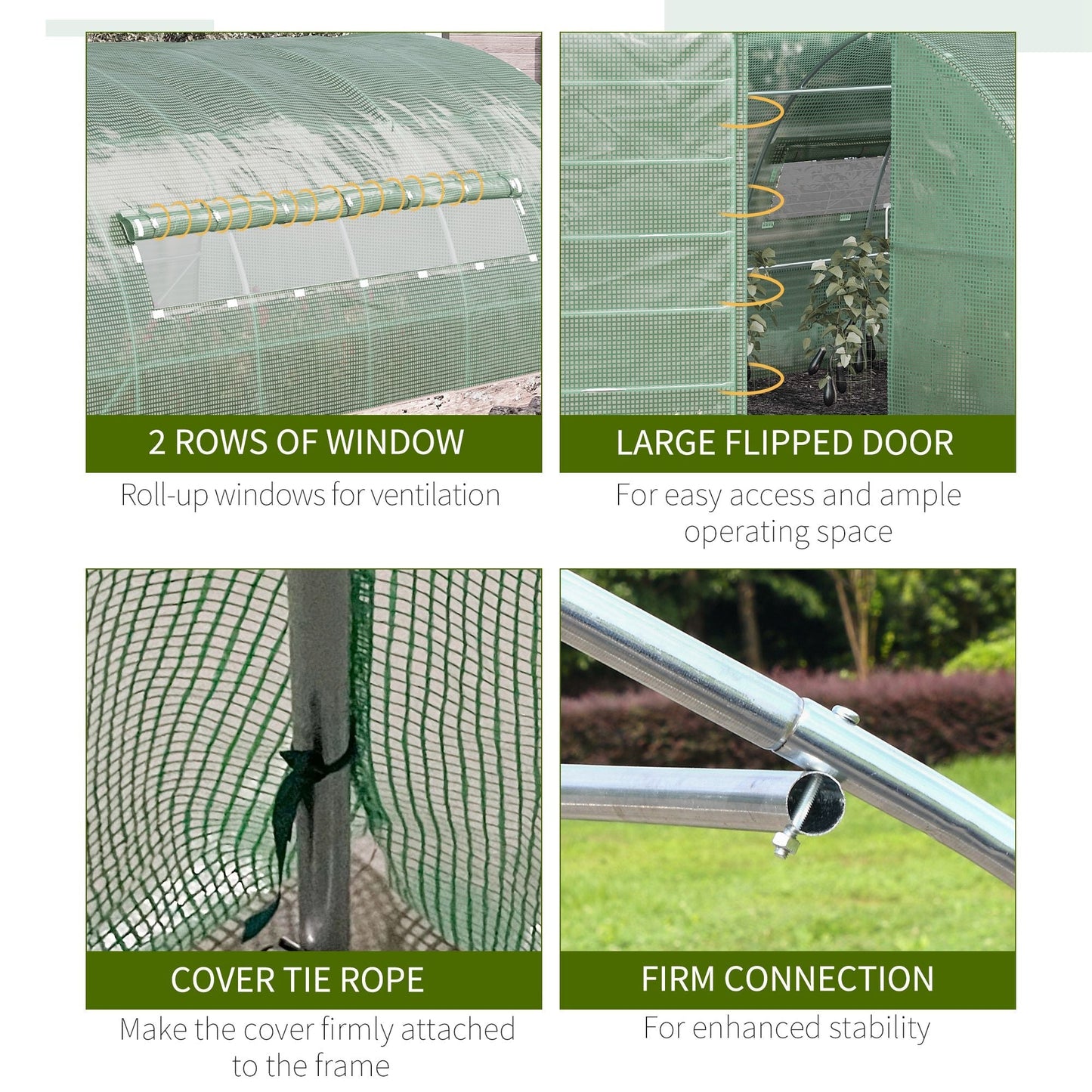 2 ROWS OF WINDOW

Roll-up windows for ventilation

LARGE FLIPPED DOOR

For easy access and ample operating space

COVER TIE ROPE

Make the cover firmly attached to the frame

FIRM CONNECTION

For enhanced stability