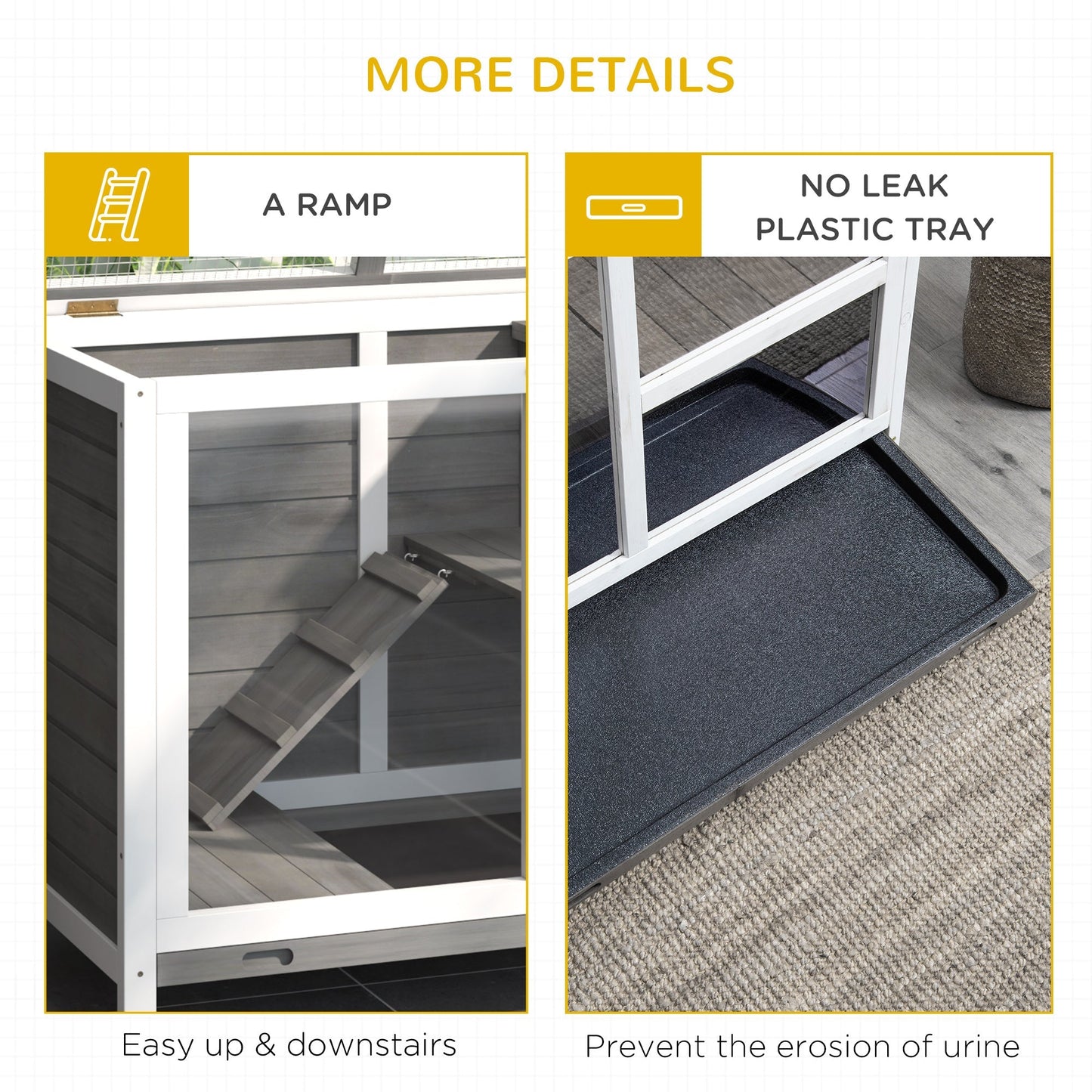 MORE DETAILS

A RAMP

Easy up & downstairs

NO LEAK PLASTIC TRAY

Prevent the erosion of urine