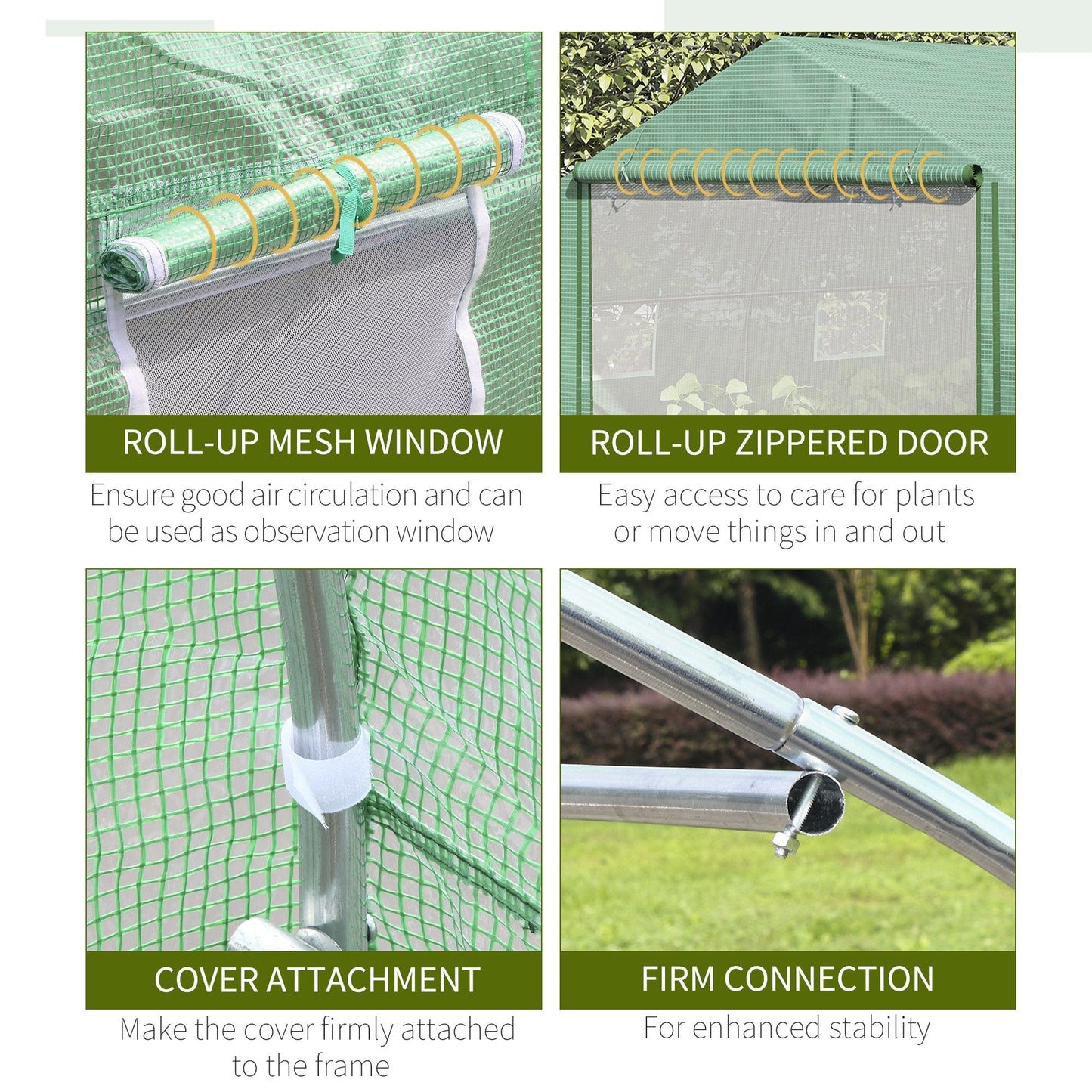 ROLL-UP MESH WINDOW

Ensure good air circulation and can be used as observation window

ROLL-UP ZIPPERED DOOR

Easy access to care for plants or move things in and out

COVER ATTACHMENT

Make the cover firmly attached to the frame

FIRM CONNECTION

For enhanced stability