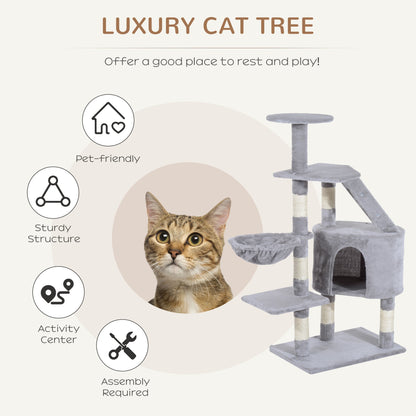 LUXURY CAT TREE

Offer a good place to rest and play!

Pet-friendly

Sturdy Structure

Activity Center

Assembly Required