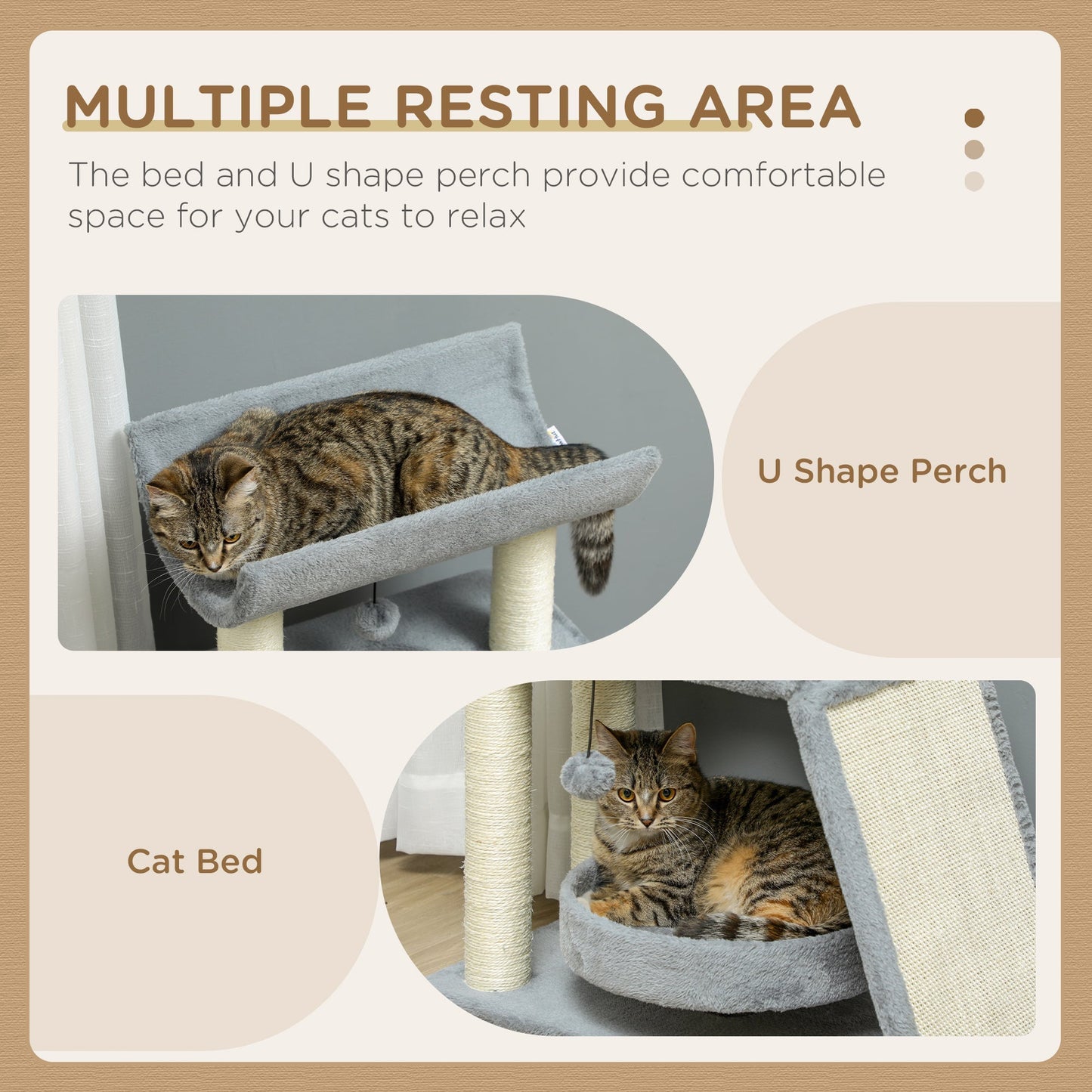 MULTIPLE RESTING AREA

The bed and U shape perch provide comfortable space for your cats to relax

U Shape Perch

Cat Bed