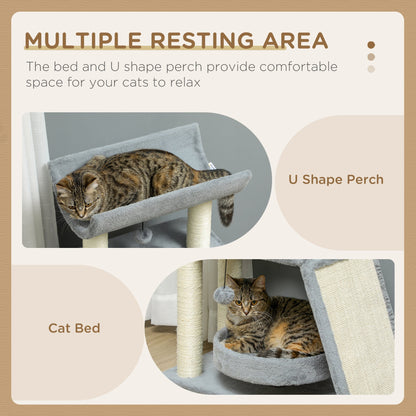 MULTIPLE RESTING AREA

The bed and U shape perch provide comfortable space for your cats to relax

U Shape Perch

Cat Bed