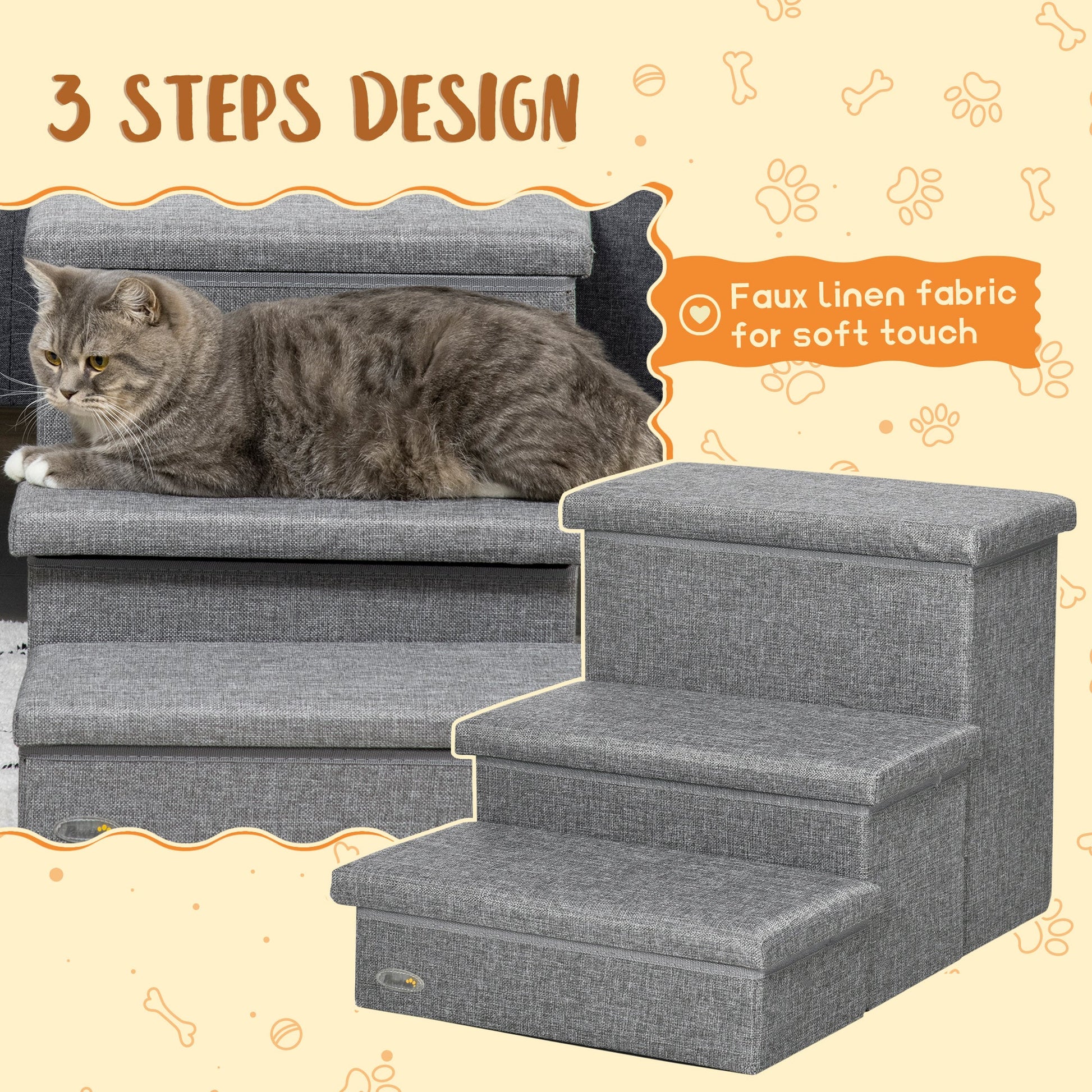 3 STEPS DESIGN

Faux linen fabric for soft touch