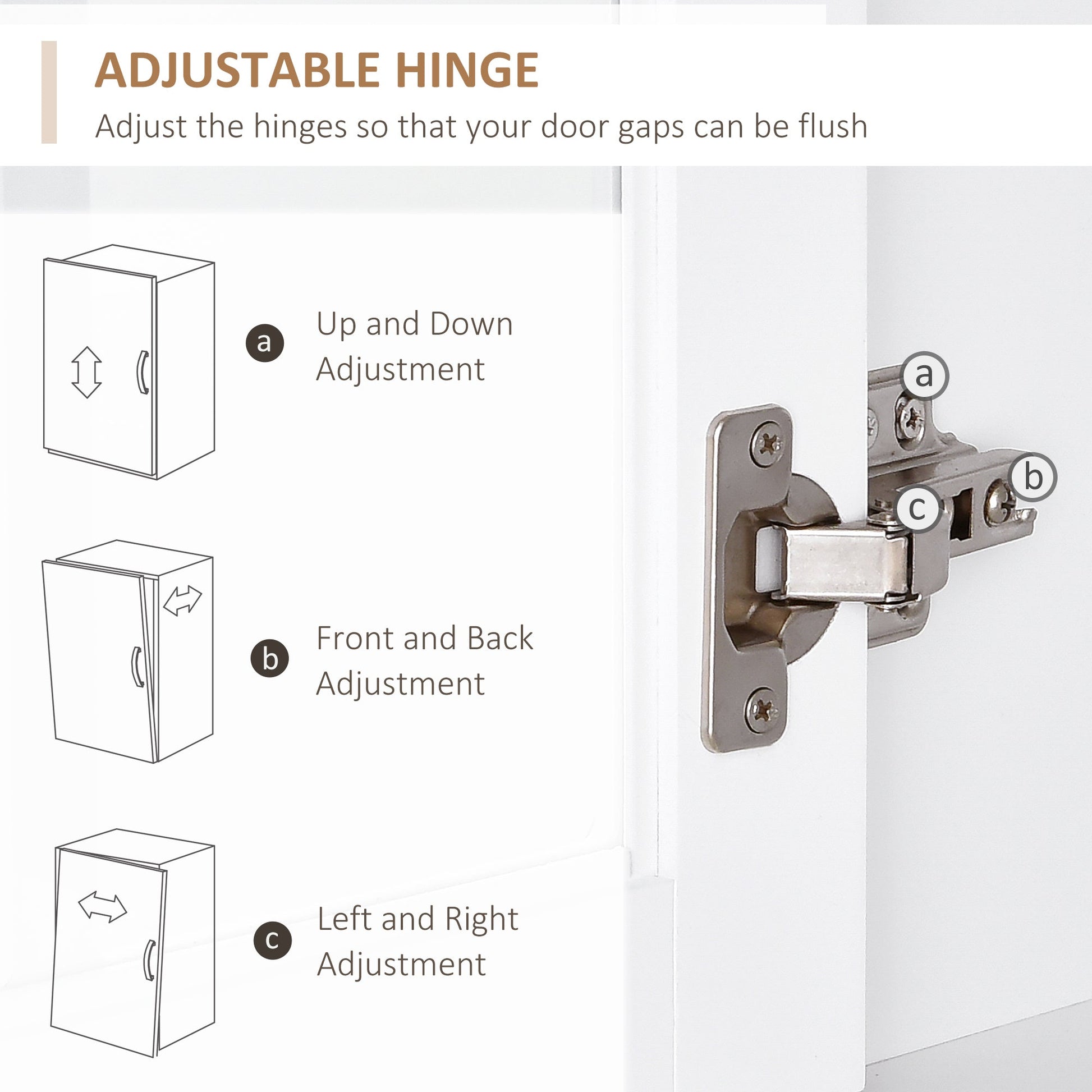 ADJUSTABLE HINGE

Adjust the hinges so that your door gaps can be flush

a Up and Down Adjustment

b Front and Back Adjustment

c Left and Right Adjustment

a

b

c