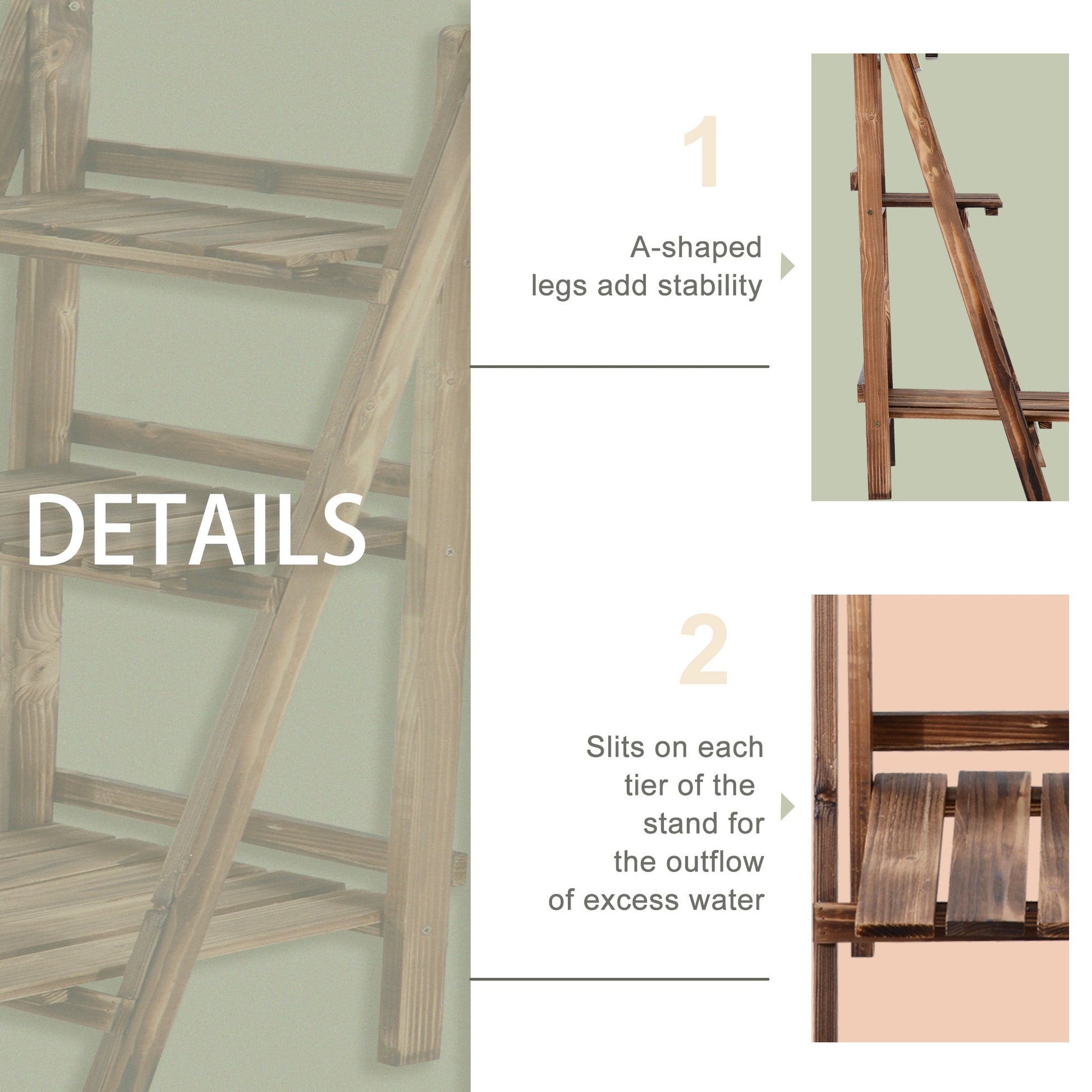 DETAILS

1

A-shaped legs add stability

2

Slits on each tier of the stand for the outflow of excess water